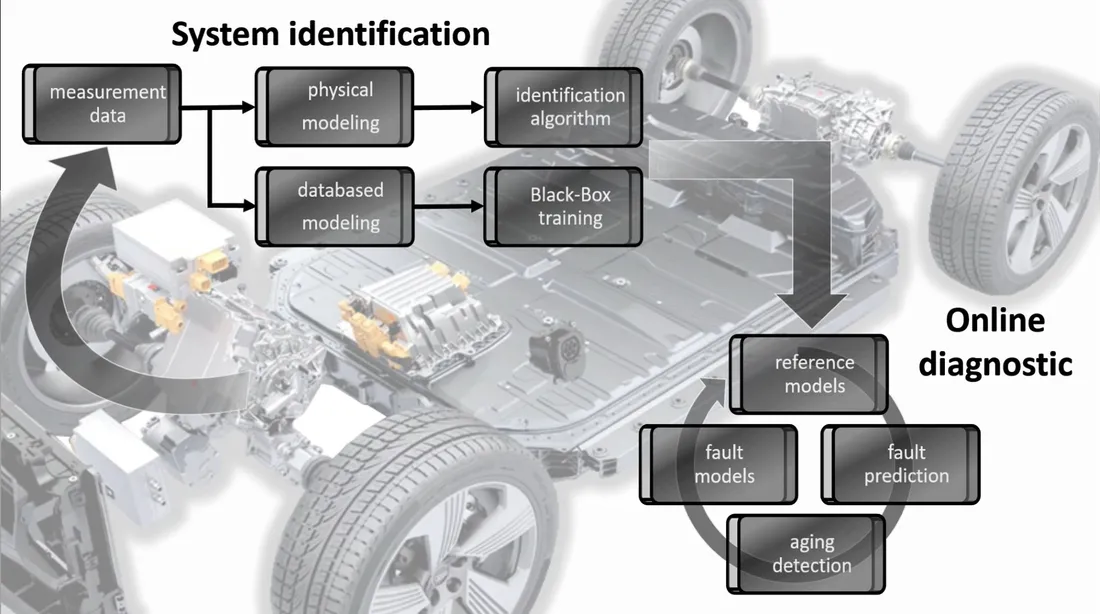 System identification

measurement data

physical modeling

identification algorithm

databased modeling

Black-Box training

Online diagnostic

reference models

fault models

fault prediction

aging detection